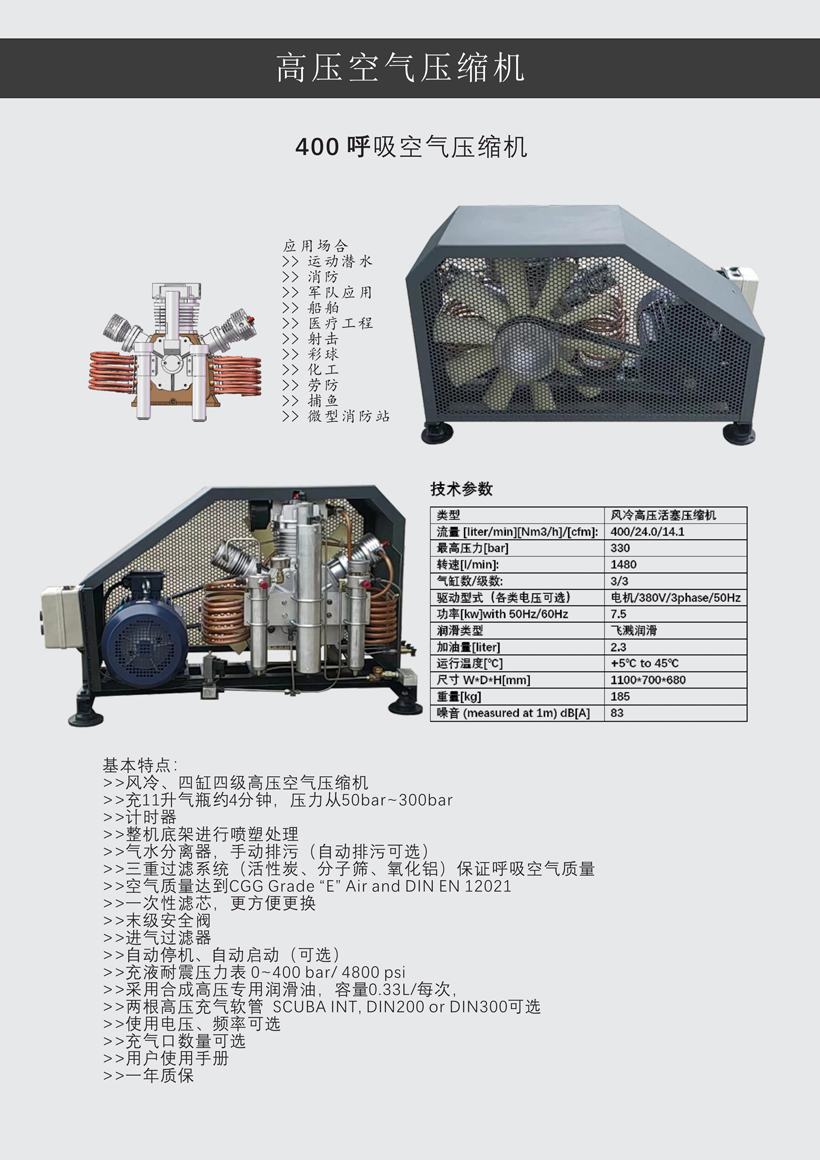 高压空气压缩机

400 呼吸空气压缩机

应用场合
>> 运动潜水
>> 消防
>> 军队应用
>> 船舶
>> 医疗工程
>> 射击
>> 彩球
>> 化工
>> 劳防
>> 捕鱼
>> 微型消防站

技术参数

| 类型 | 风冷高压活塞压缩机 |
|---|---|
| 流量 [liter/min][Nm3/h]/[cfm]: | 400/24.0/14.1 |
| 最高压力[bar] | 330 |
| 转速[l/min]: | 1480 |
| 气缸数/级数: | 3/3 |
| 驱动型式（各类电压可选） | 电机/380V/3phase/50Hz |
| 功率[kw]with 50Hz/60Hz | 7.5 |
| 润滑类型 | 飞溅润滑 |
| 加油量[liter] | 2.3 |
| 运行温度[℃] | +5℃ to 45℃ |
| 尺寸 W*D*H[mm] | 1100*700*680 |
| 重量[kg] | 185 |
| 噪音 (measured at 1m) dB[A] | 83 |

基本特点：
>>风冷、四缸四级高压空气压缩机
>>充11升气瓶约4分钟，压力从50bar~300bar
>>计时器
>>整机底架进行喷塑处理
>>气水分离器，手动排污（自动排污可选）
>>三重过滤系统（活性炭、分子筛、氧化铝）保证呼吸空气质量
>>空气质量达到CGG Grade “E” Air and DIN EN 12021
>>一次性滤芯，更方便更换
>>末级安全阀
>>进气过滤器
>>自动停机、自动启动（可选）
>>充液耐震压力表 0~400 bar/ 4800 psi
>>采用合成高压专用润滑油，容量0.33L/每次，
>>两根高压充气软管 SCUBA INT, DIN200 or DIN300可选
>>使用电压、频率可选
>>充气口数量可选
>>用户使用手册
>>一年质保